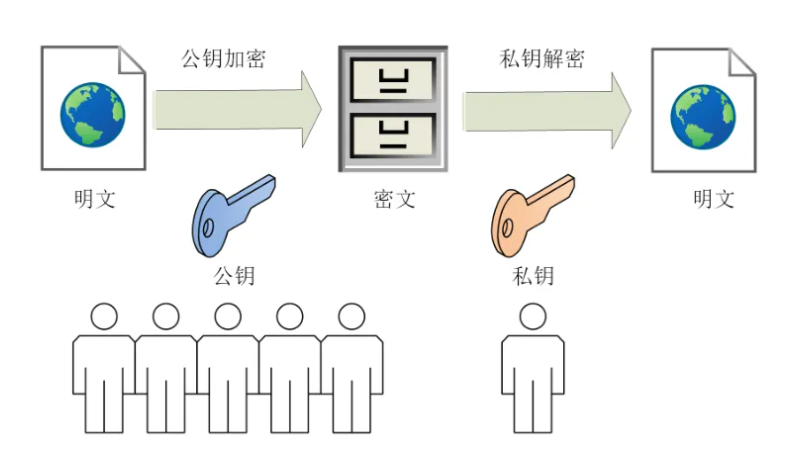 公钥加密

私钥解密

明文

密文

明文

公钥

私钥